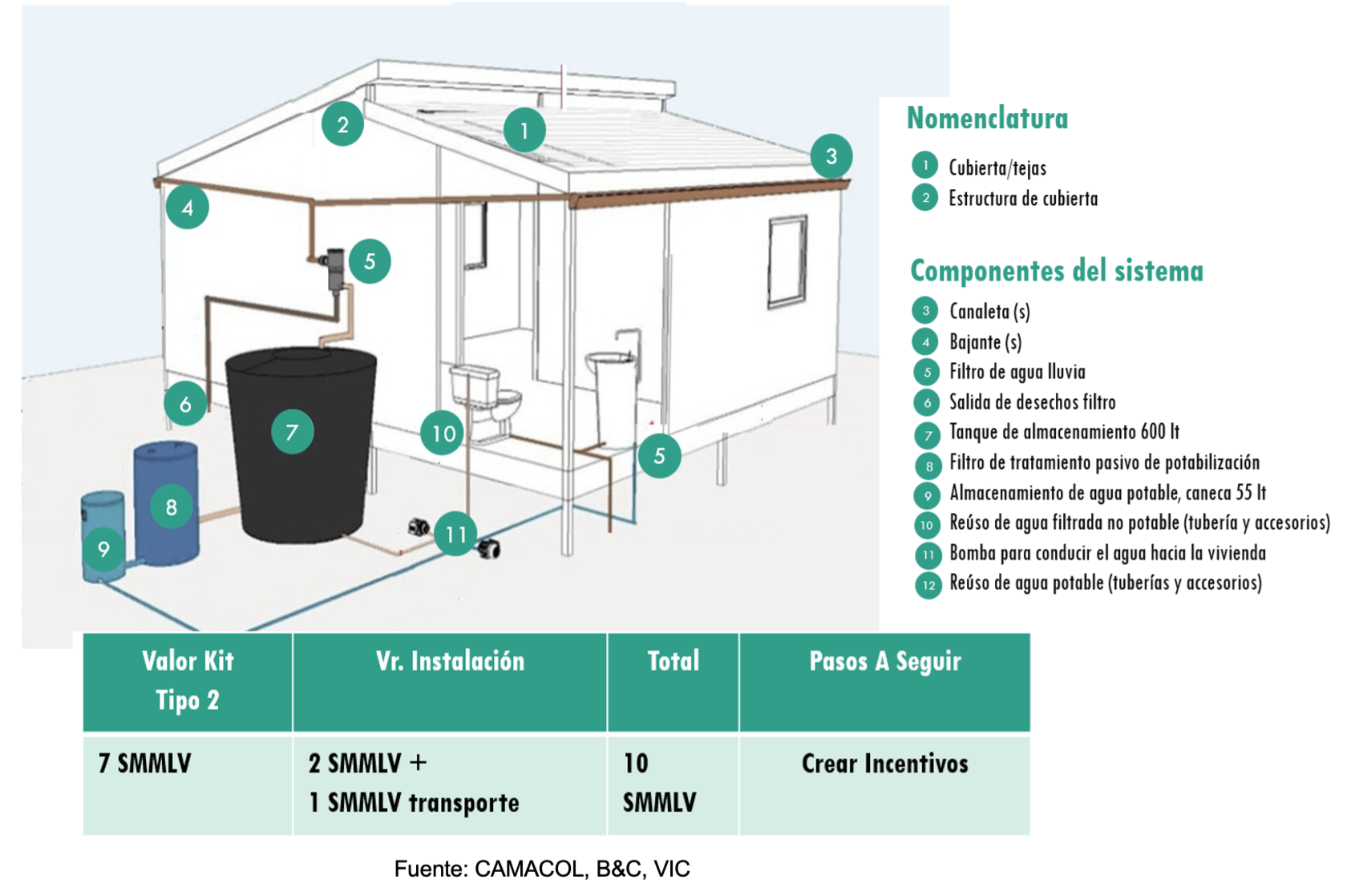 2
1
3
4
5
6
7
10
5
8
11
9

Nomenclatura

1 Cubierta/tejas
2 Estructura de cubierta

Componentes del sistema

3 Canaleta (s)
4 Bajante (s)
5 Filtro de agua lluvia
6 Salida de desechos filtro
7 Tanque de almacenamiento 600 lt
8 Filtro de tratamiento pasivo de potabilización
9 Almacenamiento de agua potable, caneca 55 lt
10 Reúso de agua filtrada no potable (tubería y accesorios)
11 Bomba para conducir el agua hacia la vivienda
12 Reúso de agua potable (tuberías y accesorios)

| Valor Kit Tipo 2 | Vr. Instalación | Total | Pasos A Seguir |
|---|---|---|---|
| 7 SMMLV | 2 SMMLV + 1 SMMLV transporte | 10 SMMLV | Crear Incentivos |

Fuente: CAMACOL, B&C, VIC